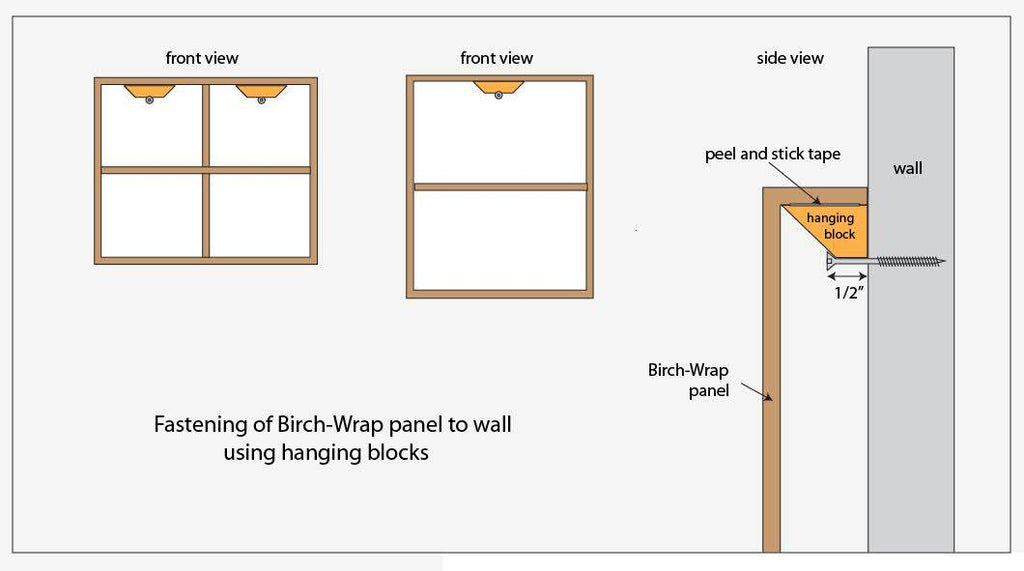 front view

front view

side view

peel and stick tape

wall

hanging block

1/2"

Birch-Wrap panel

Fastening of Birch-Wrap panel to wall using hanging blocks