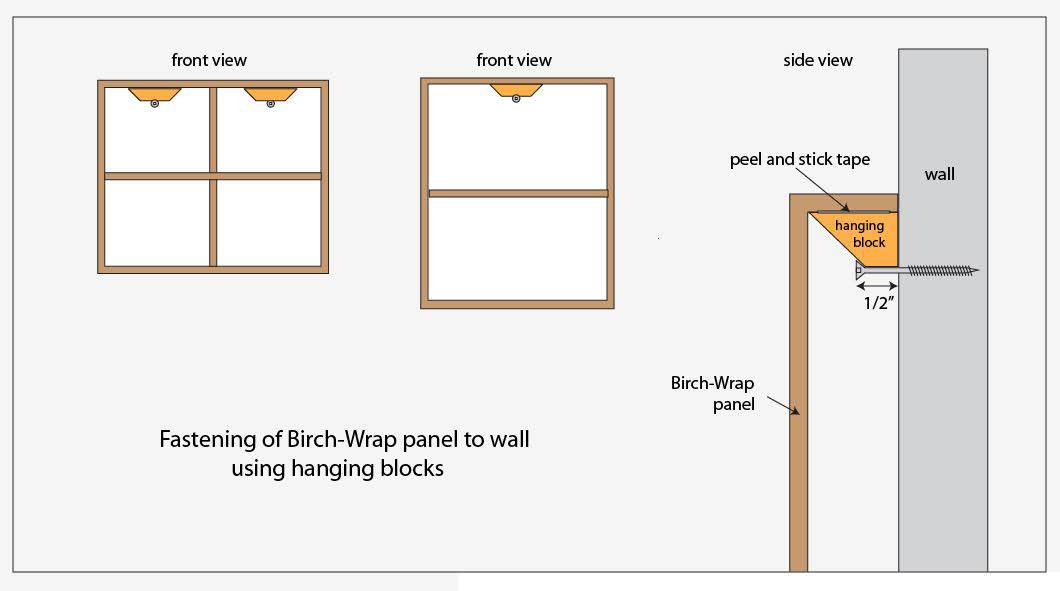 front view

front view

side view

peel and stick tape

wall

hanging block

1/2"

Birch-Wrap panel

Fastening of Birch-Wrap panel to wall using hanging blocks